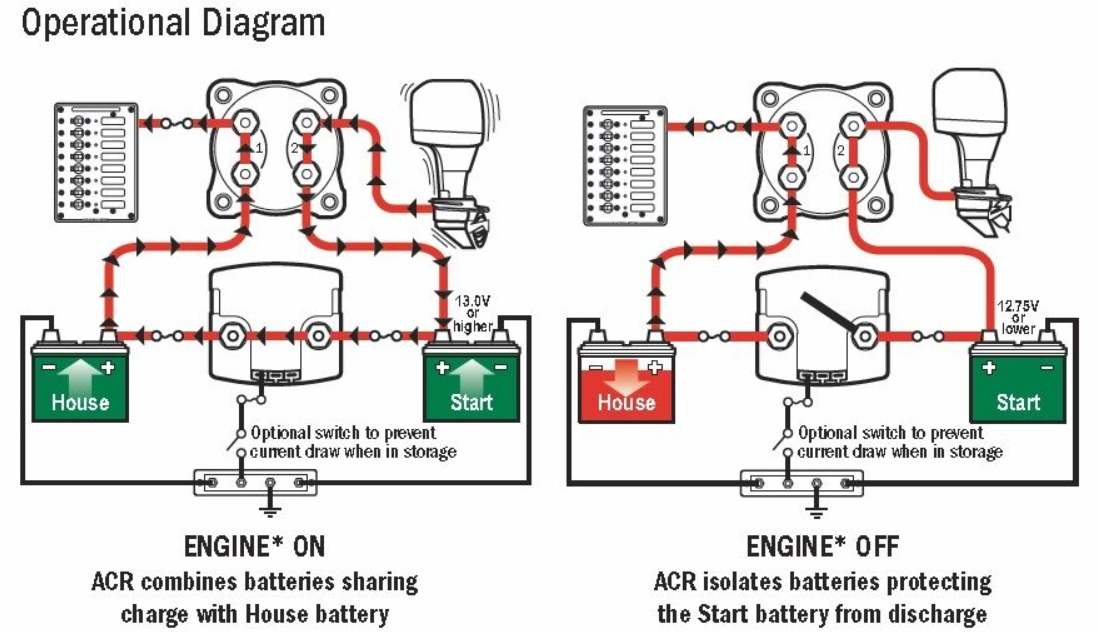 Operational Diagram

1 2

13.0V or higher

− + House

+ − Start

Optional switch to prevent current draw when in storage

ENGINE* ON

ACR combines batteries sharing charge with House battery

1 2

12.75V or lower

− + House

+ − Start

Optional switch to prevent current draw when in storage

ENGINE* OFF

ACR isolates batteries protecting the Start battery from discharge