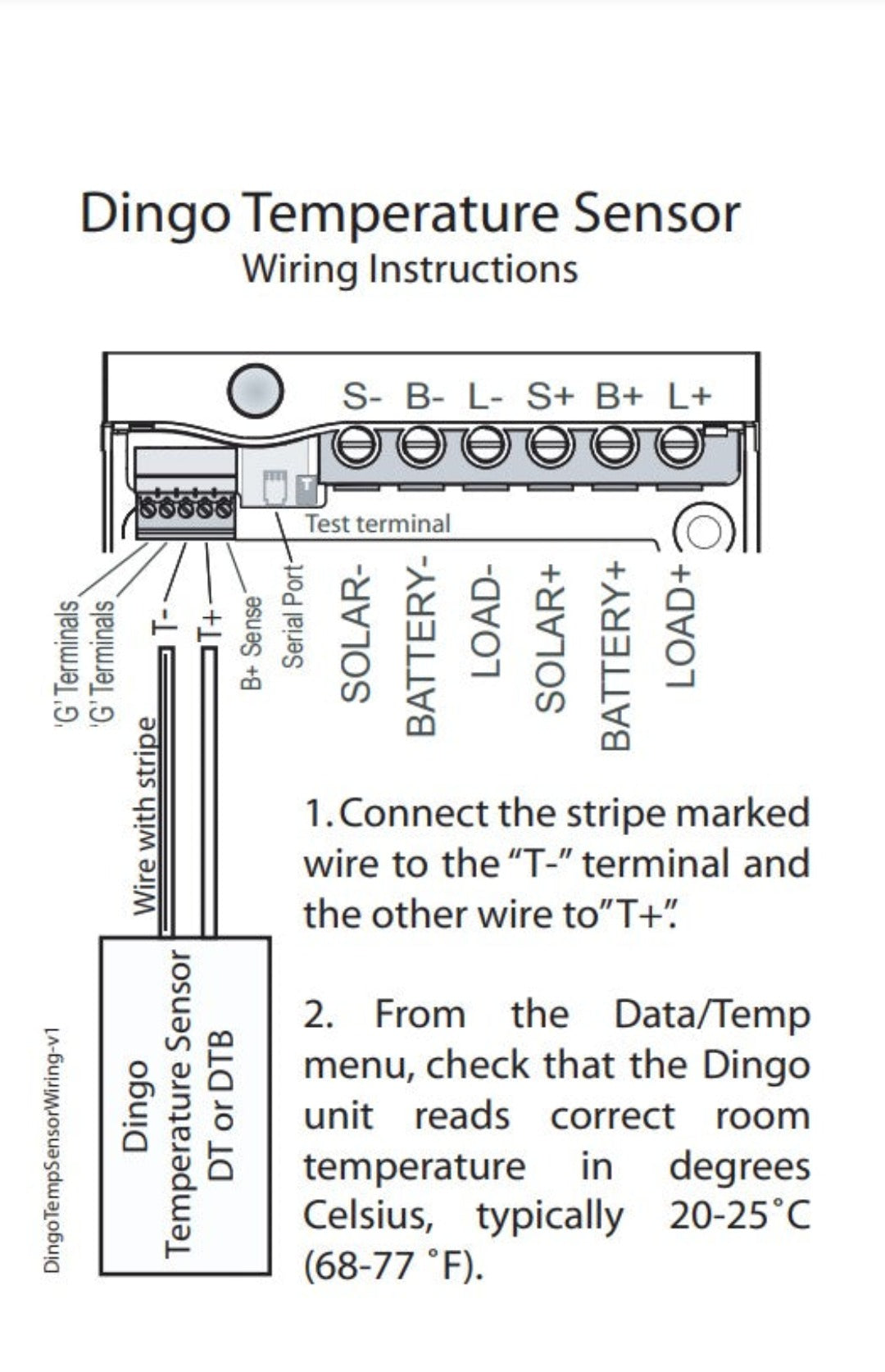 Dingo Temperature Sensor
Wiring Instructions

S- B- L- S+ B+ L+

T

Test terminal

'G' Terminals
'G' Terminals
T-
T+
B+ Sense
Serial Port
SOLAR-
BATTERY-
LOAD-
SOLAR+
BATTERY+
LOAD+

Wire with stripe

Dingo
Temperature Sensor
DT or DTB

DingoTempSensorWiring-v1

1.Connect the stripe marked wire to the "T-" terminal and the other wire to"T+".

2. From the Data/Temp menu, check that the Dingo unit reads correct room temperature in degrees Celsius, typically 20-25˚C (68-77 ˚F).